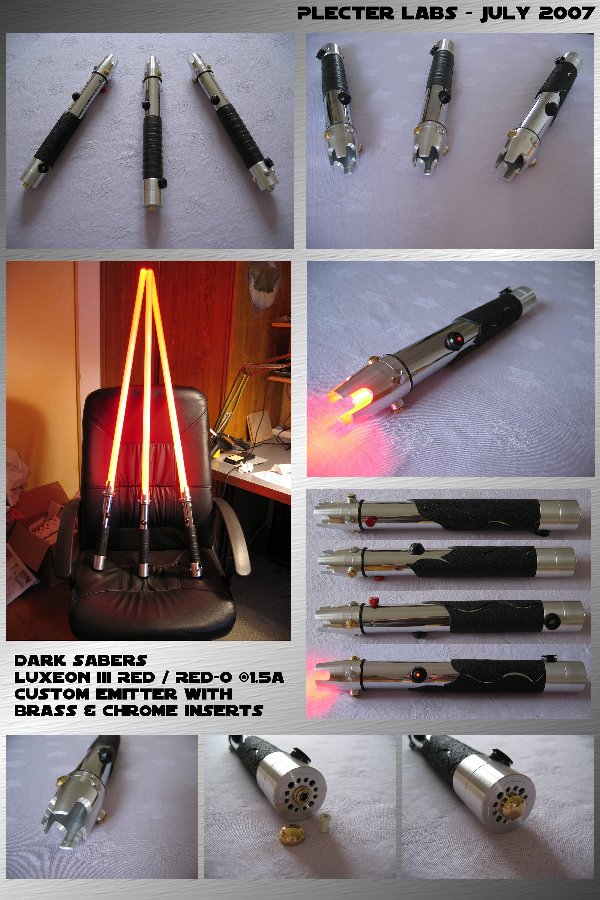 PLECTER LABS - JULY 2007

DARK SABERS
LUXEON III RED / RED-O @1.5A
CUSTOM EMITTER WITH
BRASS & CHROME INSERTS